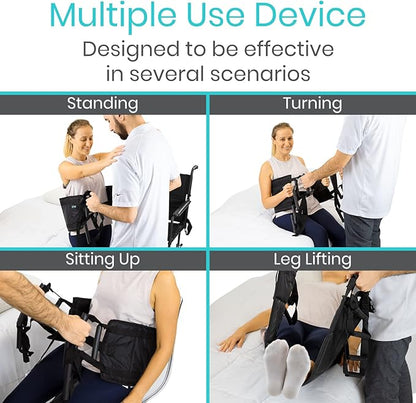 Multiple Use Device
Designed to be effective in several scenarios

Standing

Turning

Sitting Up

Leg Lifting