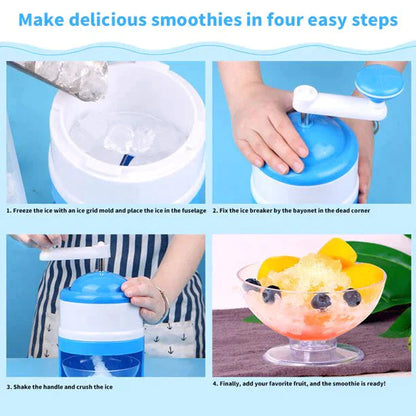 Make delicious smoothies in four easy steps

1. Freeze the ice with an ice grid mold and place the ice in the fuselage

2. Fix the ice breaker by the bayonet in the dead corner

3. Shake the handle and crush the ice

4. Finally, add your favorite fruit, and the smoothie is ready!